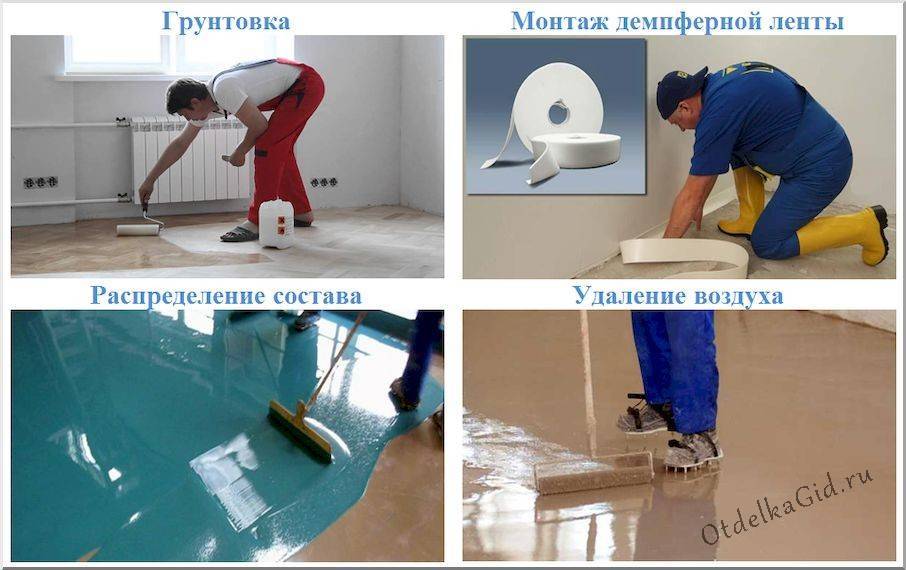 Грунтовка

Монтаж демпферной ленты

Распределение состава

Удаление воздуха

OtdelkaGid.ru