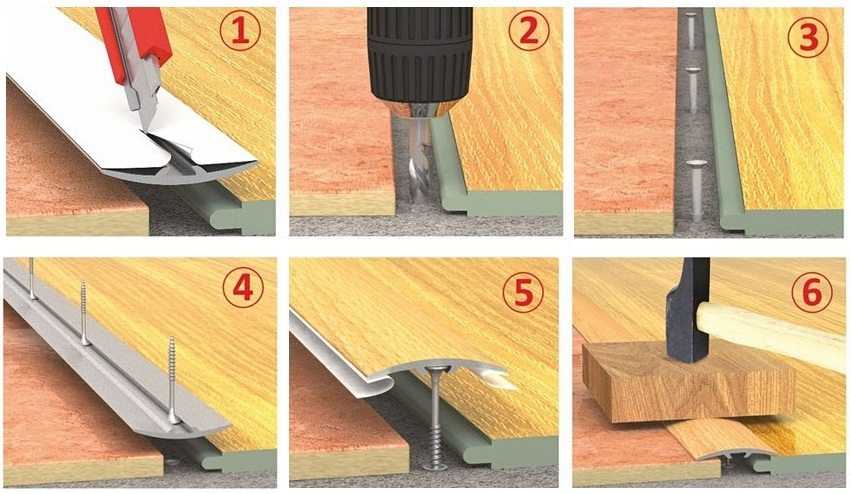 1
2
3
4
5
6